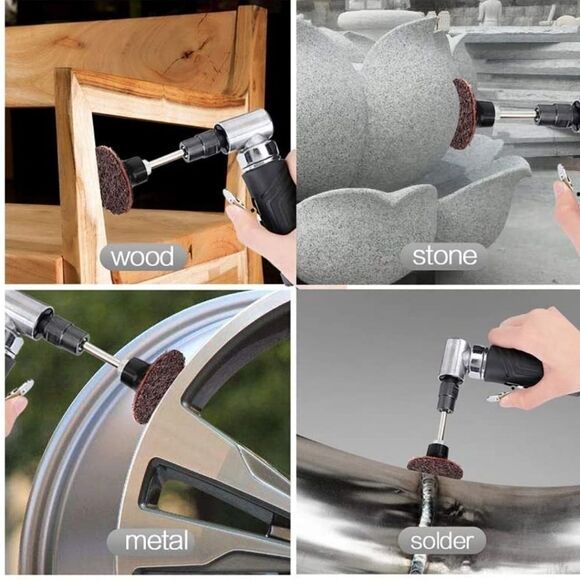 wood

stone

metal

solder